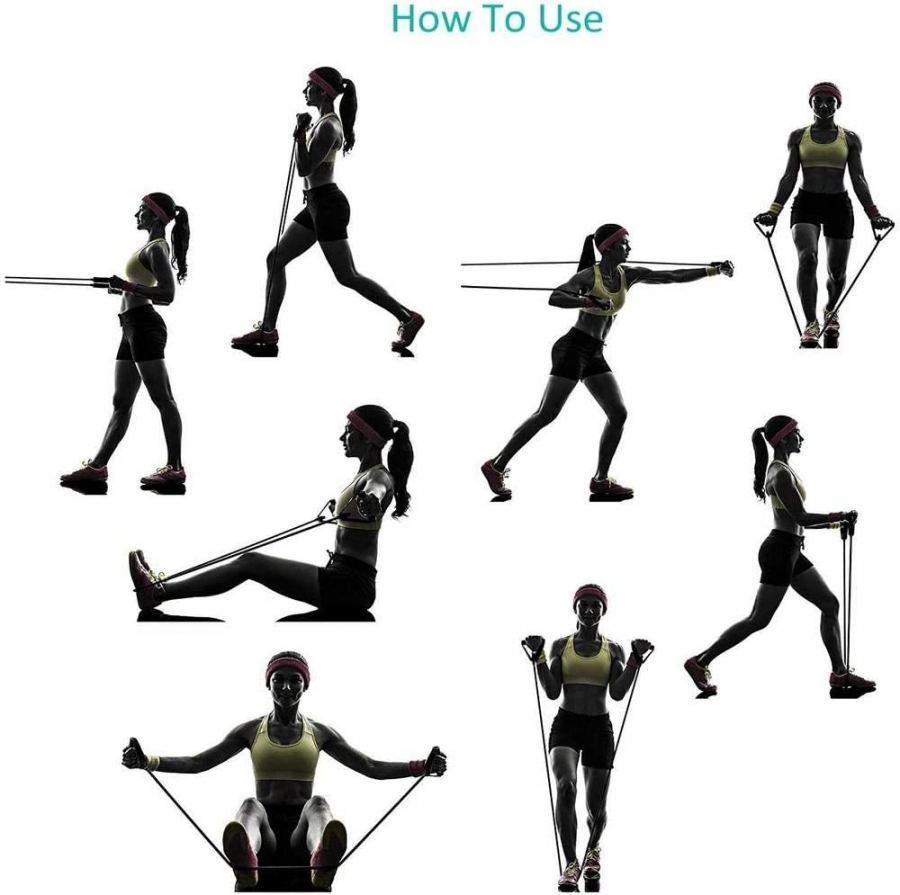 How To Use