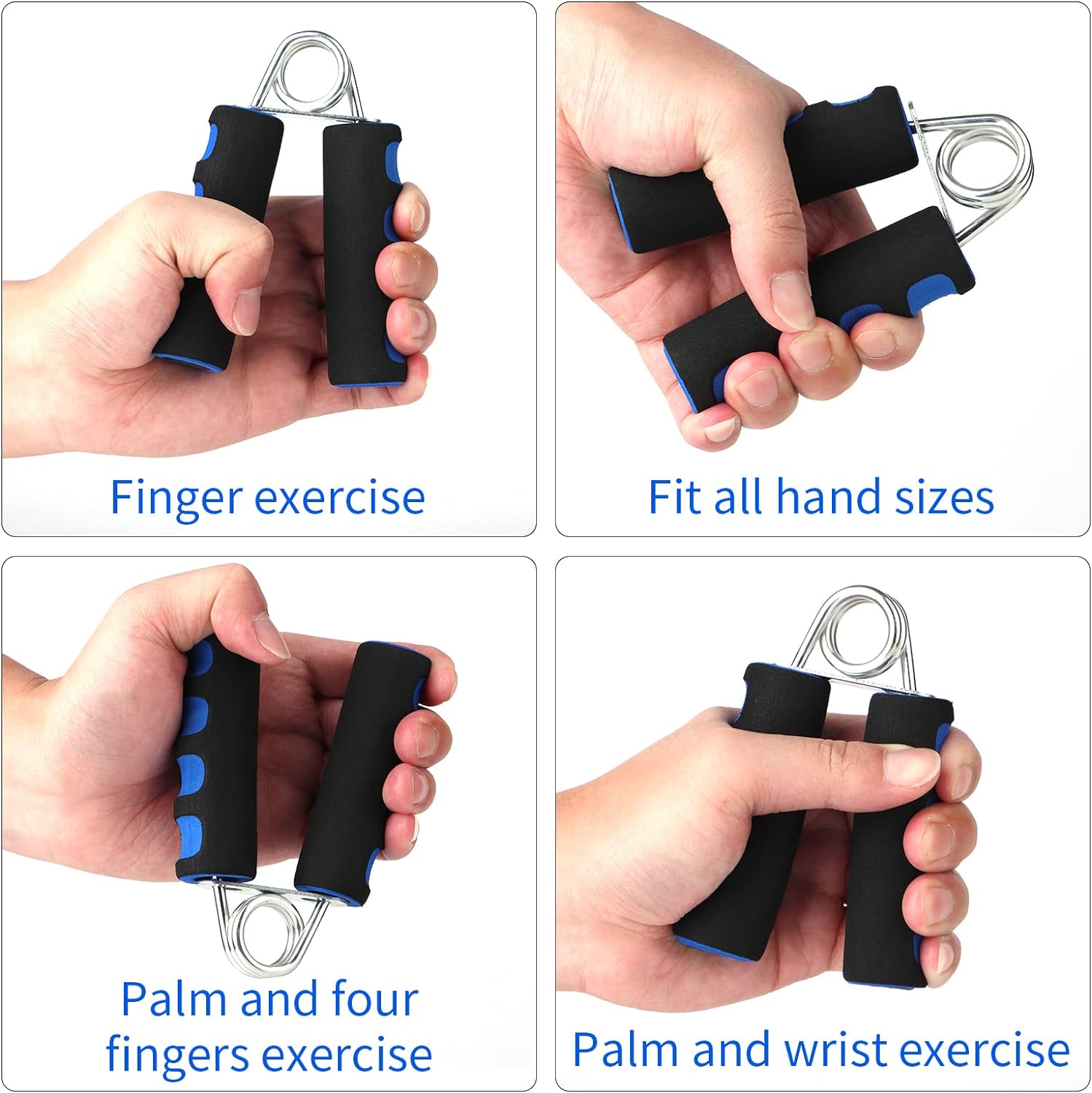 Finger exercise

Fit all hand sizes

Palm and four fingers exercise

Palm and wrist exercise